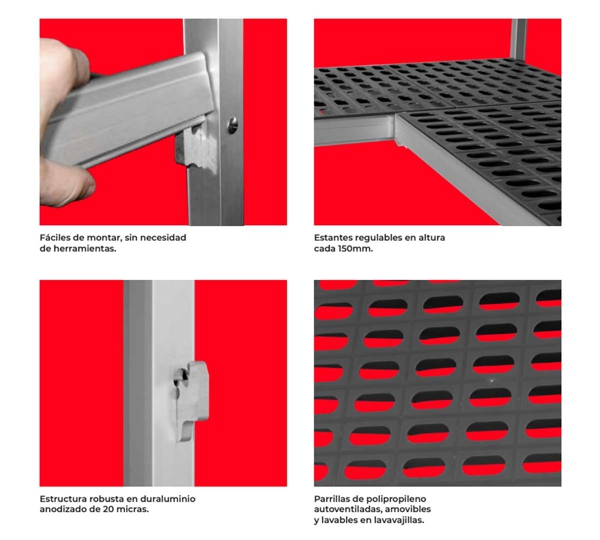 Fáciles de montar, sin necesidad de herramientas.

Estantes regulables en altura cada 150mm.

Estructura robusta en duraluminio anodizado de 20 micras.

Parrillas de polipropileno autoventiladas, amovibles y lavables en lavavajillas.